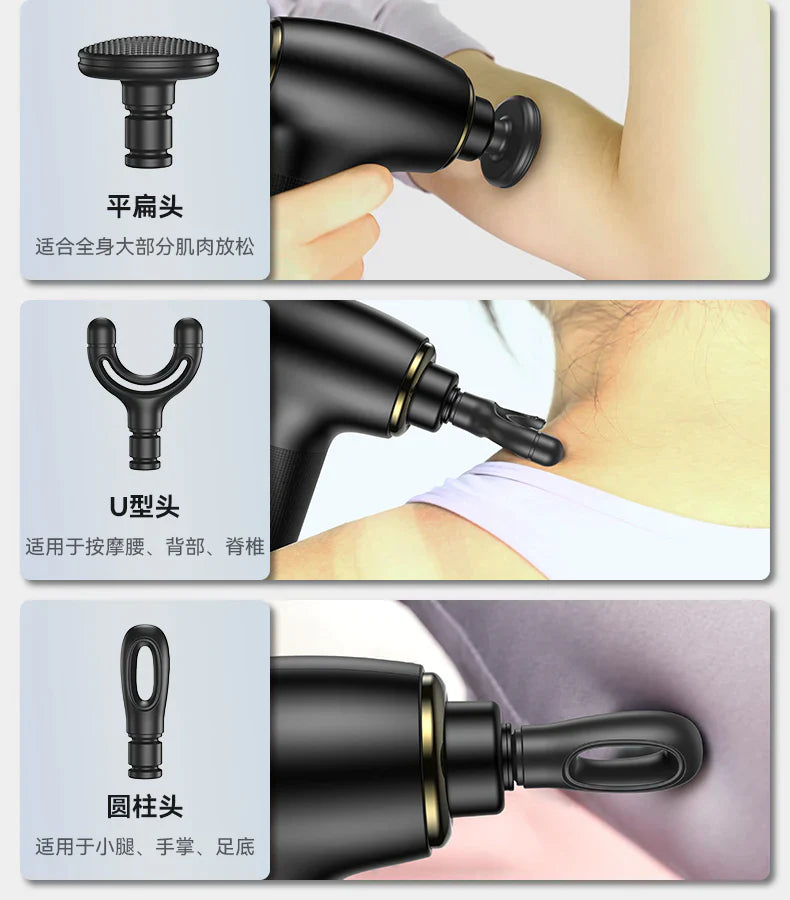 平扁头

适合全身大部分肌肉放松

U型头

适用于按摩腰、背部、脊椎

圆柱头

适用于小腿、手掌、足底