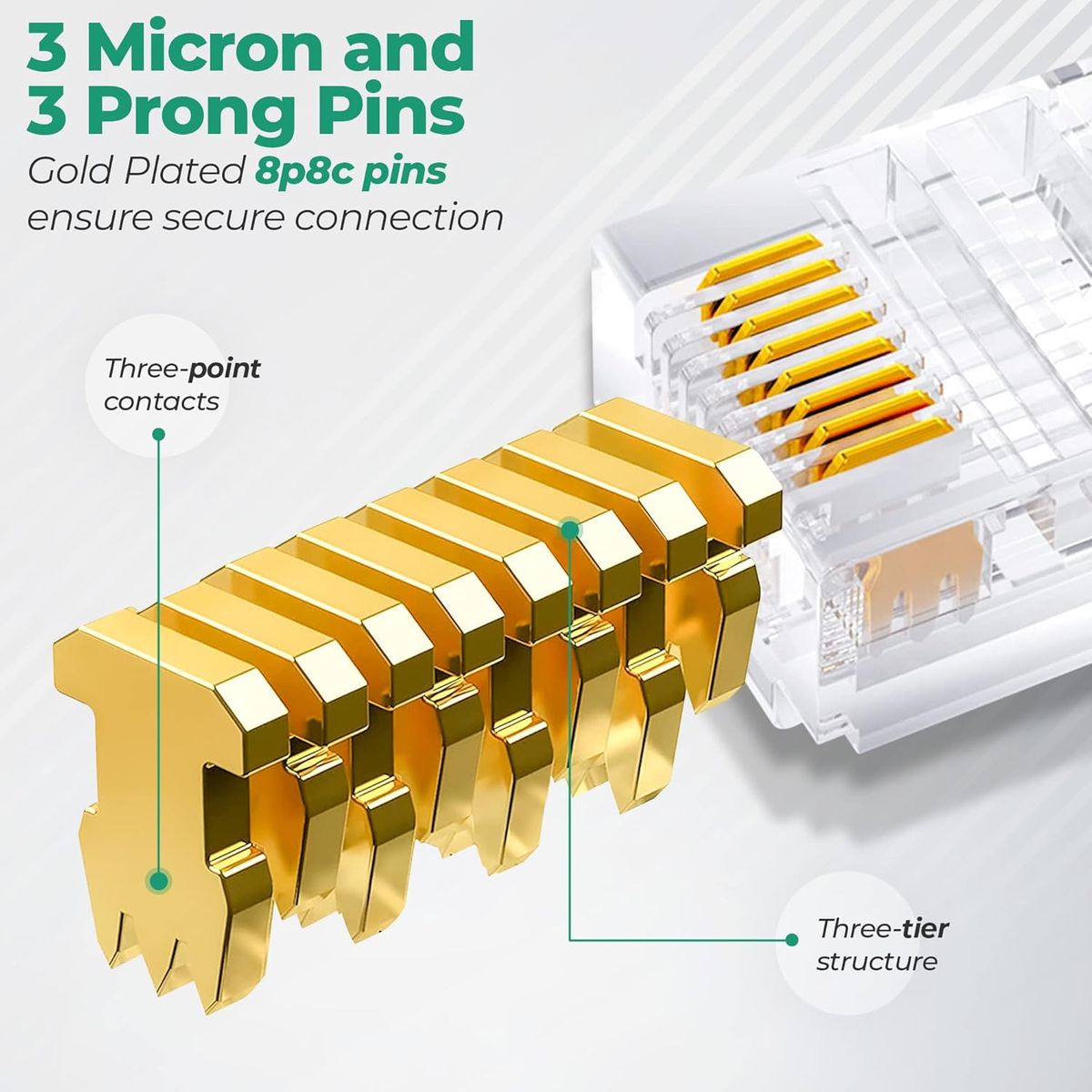 3 Micron and 3 Prong Pins

Gold Plated 8p8c pins ensure secure connection

Three-point contacts

Three-tier structure