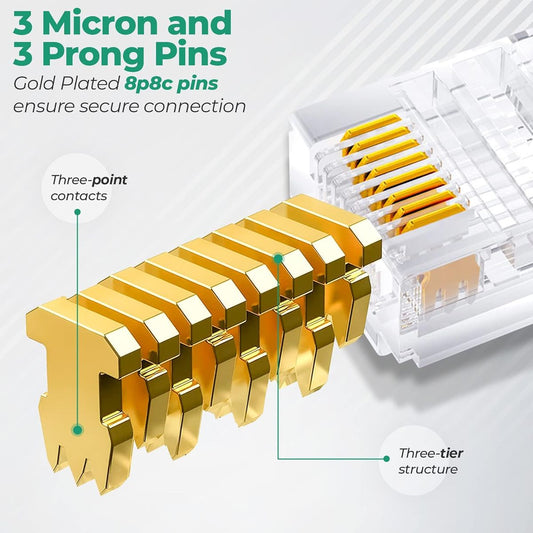 3 Micron and 3 Prong Pins

Gold Plated 8p8c pins ensure secure connection

Three-point contacts

Three-tier structure