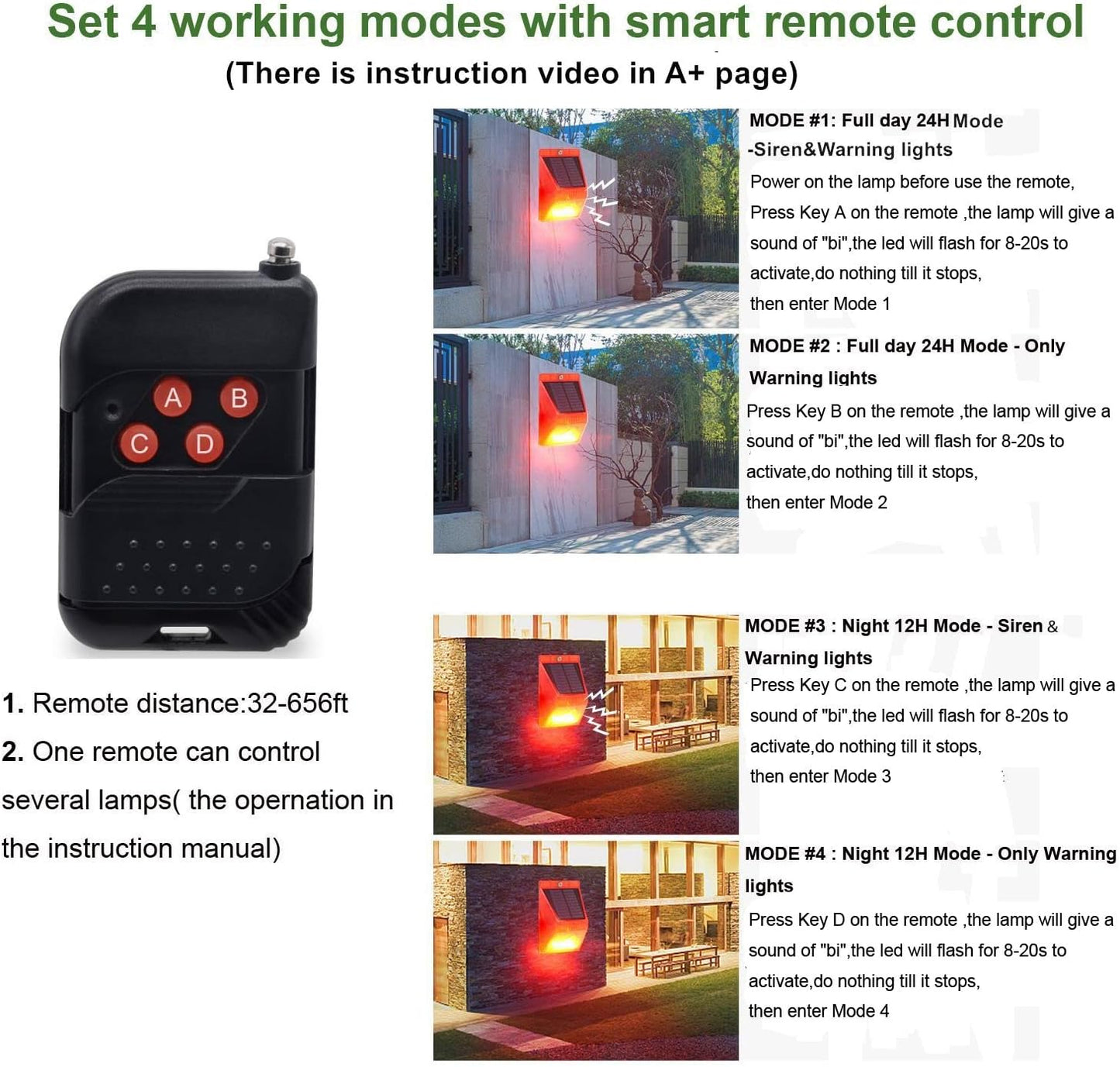 Set 4 working modes with smart remote control
(There is instruction video in A+ page)

A B C D

1. Remote distance:32-656ft
2. One remote can control several lamps( the opernation in the instruction manual)

MODE #1: Full day 24H Mode -Siren&Warning lights
Power on the lamp before use the remote, Press Key A on the remote ,the lamp will give a sound of "bi",the led will flash for 8-20s to activate,do nothing till it stops, then enter Mode 1

MODE #2 : Full day 24H Mode - Only Warning lights
Press Key B on the remote ,the lamp will give a sound of "bi",the led will flash for 8-20s to activate,do nothing till it stops, then enter Mode 2

MODE #3 : Night 12H Mode - Siren & Warning lights
Press Key C on the remote ,the lamp will give a sound of "bi",the led will flash for 8-20s to activate,do nothing till it stops, then enter Mode 3

MODE #4 : Night 12H Mode - Only Warning lights
Press Key D on the remote ,the lamp will give a sound of "bi",the led will flash for 8-20s to activate,do nothing till it stops, then enter Mode 4