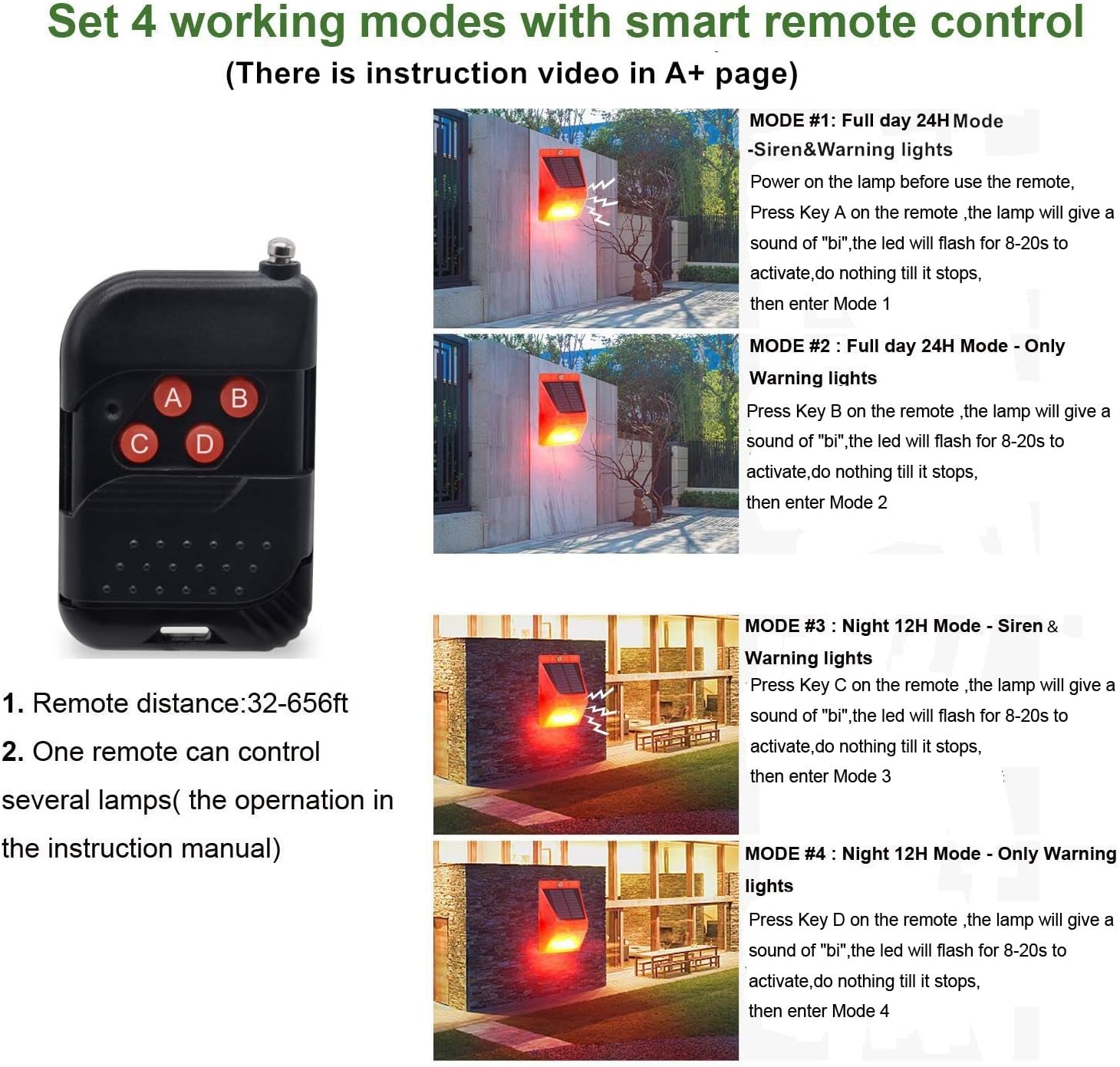 Set 4 working modes with smart remote control
(There is instruction video in A+ page)

A B C D

1. Remote distance:32-656ft
2. One remote can control several lamps( the opernation in the instruction manual)

MODE #1: Full day 24H Mode -Siren&Warning lights
Power on the lamp before use the remote, Press Key A on the remote ,the lamp will give a sound of "bi",the led will flash for 8-20s to activate,do nothing till it stops, then enter Mode 1

MODE #2 : Full day 24H Mode - Only Warning lights
Press Key B on the remote ,the lamp will give a sound of "bi",the led will flash for 8-20s to activate,do nothing till it stops, then enter Mode 2

MODE #3 : Night 12H Mode - Siren & Warning lights
Press Key C on the remote ,the lamp will give a sound of "bi",the led will flash for 8-20s to activate,do nothing till it stops, then enter Mode 3

MODE #4 : Night 12H Mode - Only Warning lights
Press Key D on the remote ,the lamp will give a sound of "bi",the led will flash for 8-20s to activate,do nothing till it stops, then enter Mode 4