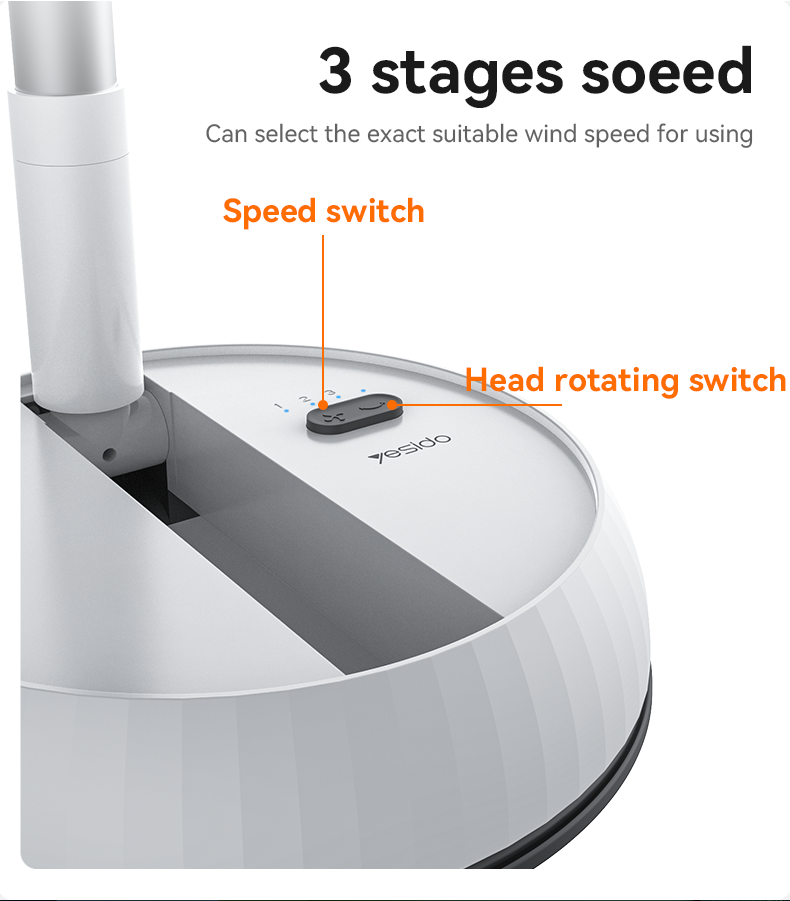 3 stages soeed

Can select the exact suitable wind speed for using

Speed switch

Head rotating switch

1 2 3

yesido