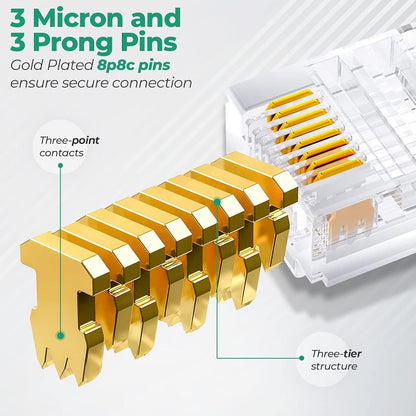 3 Micron and 3 Prong Pins

Gold Plated 8p8c pins ensure secure connection

Three-point contacts

Three-tier structure